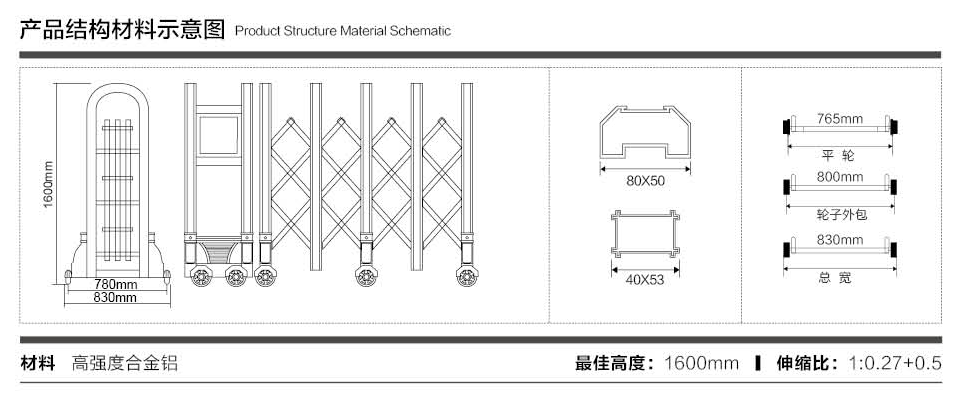 产品结构材料示意图 Product Structure Material Schematic

1600mm

780mm
830mm

80X50

40X53

765mm
平 轮

800mm
轮子外包

830mm
总 宽

材料 高强度合金铝

最佳高度：1600mm | 伸缩比：1:0.27+0.5